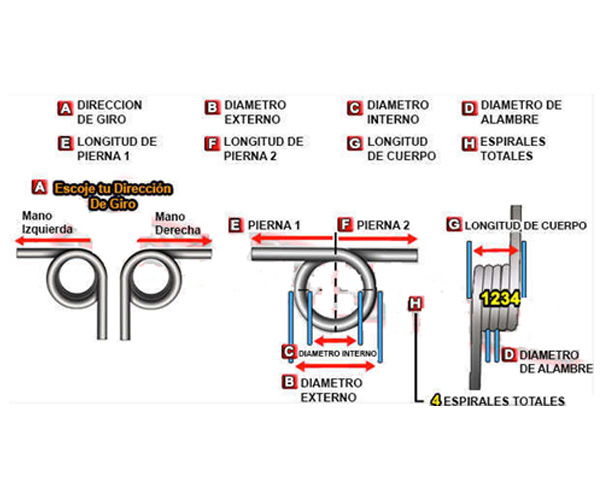 A DIRECCION DE GIRO

B DIAMETRO EXTERNO

C DIAMETRO INTERNO

D DIAMETRO DE ALAMBRE

E LONGITUD DE PIERNA 1

F LONGITUD DE PIERNA 2

G LONGITUD DE CUERPO

H ESPIRALES TOTALES

A Escoje tu Dirección De Giro

Mano Izquierda

Mano Derecha

E PIERNA 1

F PIERNA 2

C DIAMETRO INTERNO

B DIAMETRO EXTERNO

H

G LONGITUD DE CUERPO

1234

D DIAMETRO DE ALAMBRE

4 ESPIRALES TOTALES